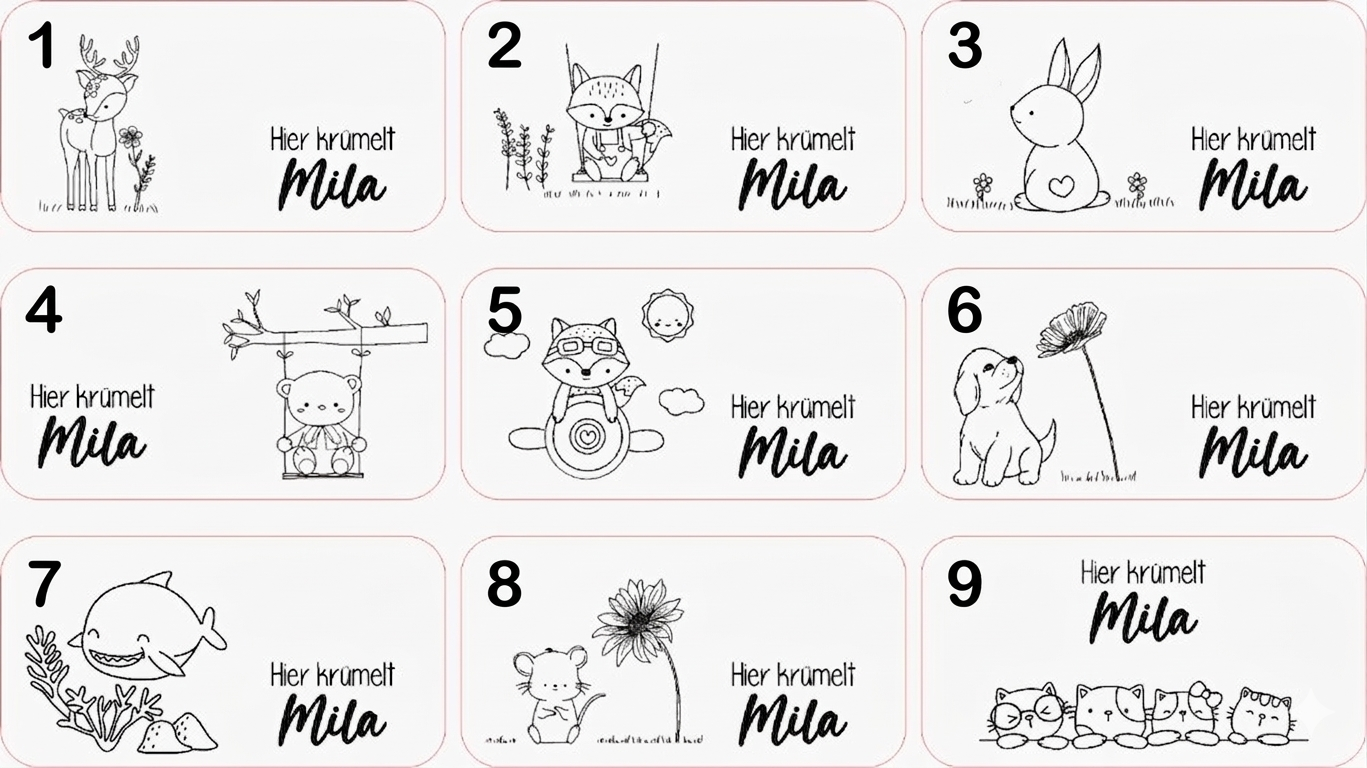 1
Hier krümelt
Mila

2
Hier krümelt
Mila

3
Hier krümelt
Mila

4
Hier krümelt
Mila

5
Hier krümelt
Mila

6
Hier krümelt
Mila

7
Hier krümelt
Mila

8
Hier krümelt
Mila

9
Hier krümelt
Mila